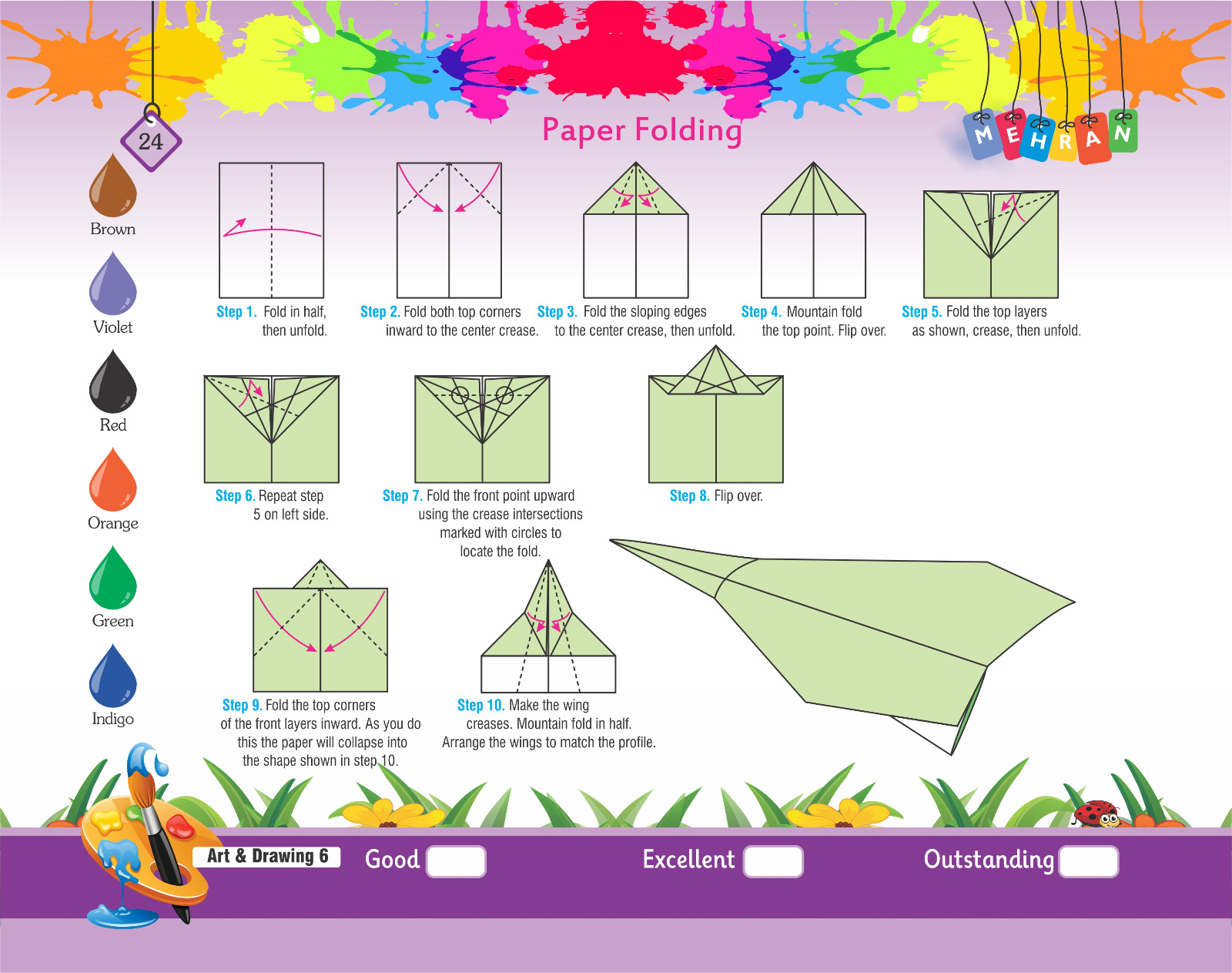 24

Paper Folding

MEHRAN

Brown

Violet

Red

Orange

Green

Indigo

Step 1. Fold in half, then unfold.

Step 2. Fold both top corners inward to the center crease.

Step 3. Fold the sloping edges to the center crease, then unfold.

Step 4. Mountain fold the top point. Flip over.

Step 5. Fold the top layers as shown, crease, then unfold.

Step 6. Repeat step 5 on left side.

Step 7. Fold the front point upward using the crease intersections marked with circles to locate the fold.

Step 8. Flip over.

Step 9. Fold the top corners of the front layers inward. As you do this the paper will collapse into the shape shown in step 10.

Step 10. Make the wing creases. Mountain fold in half. Arrange the wings to match the profile.

Art & Drawing 6

Good

Excellent

Outstanding