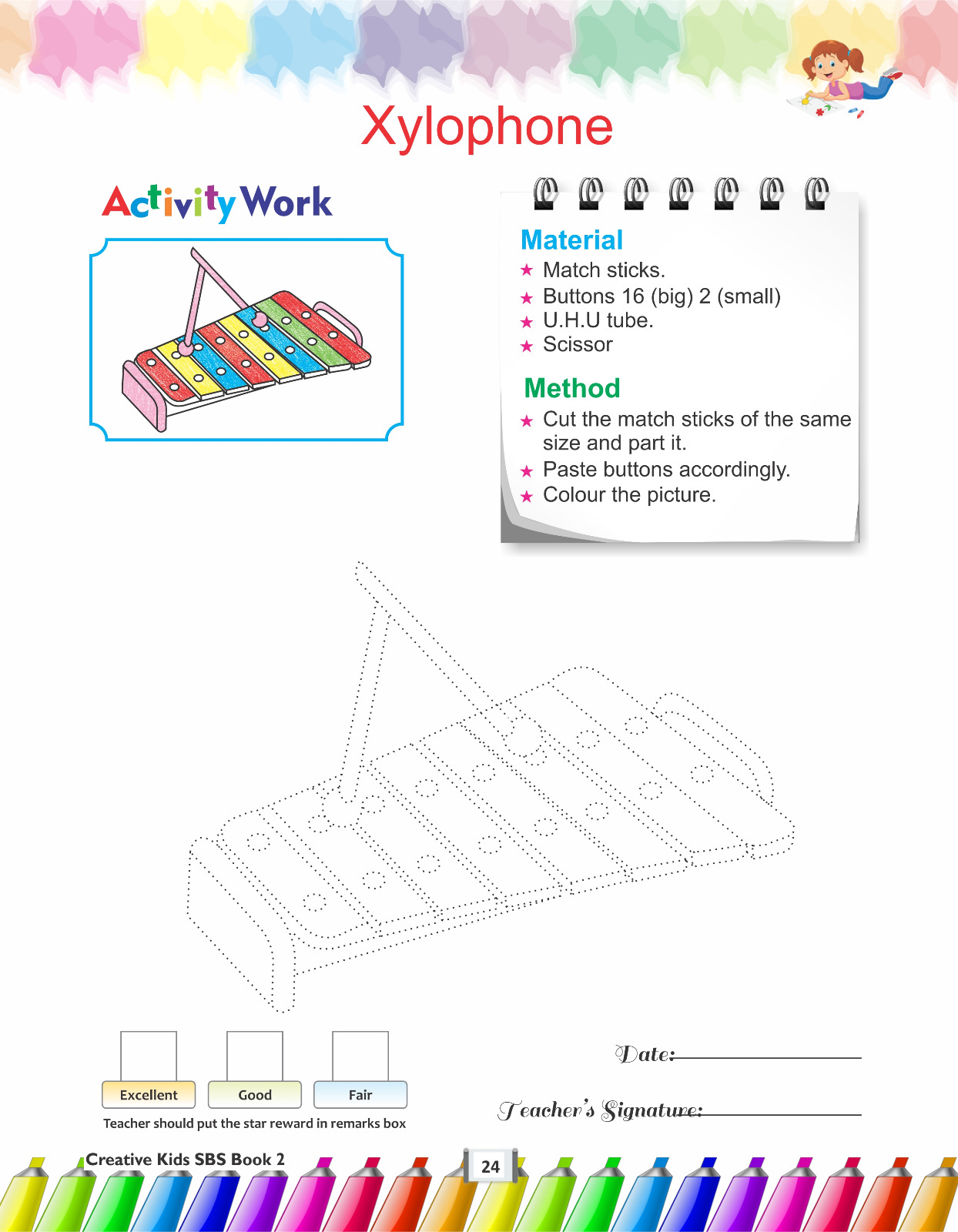 Xylophone

Activity Work

Material
★ Match sticks.
★ Buttons 16 (big) 2 (small)
★ U.H.U tube.
★ Scissor

Method
★ Cut the match sticks of the same size and part it.
★ Paste buttons accordingly.
★ Colour the picture.

Excellent Good Fair

Teacher should put the star reward in remarks box

Date:

Teacher's Signature:

Creative Kids SBS Book 2

24